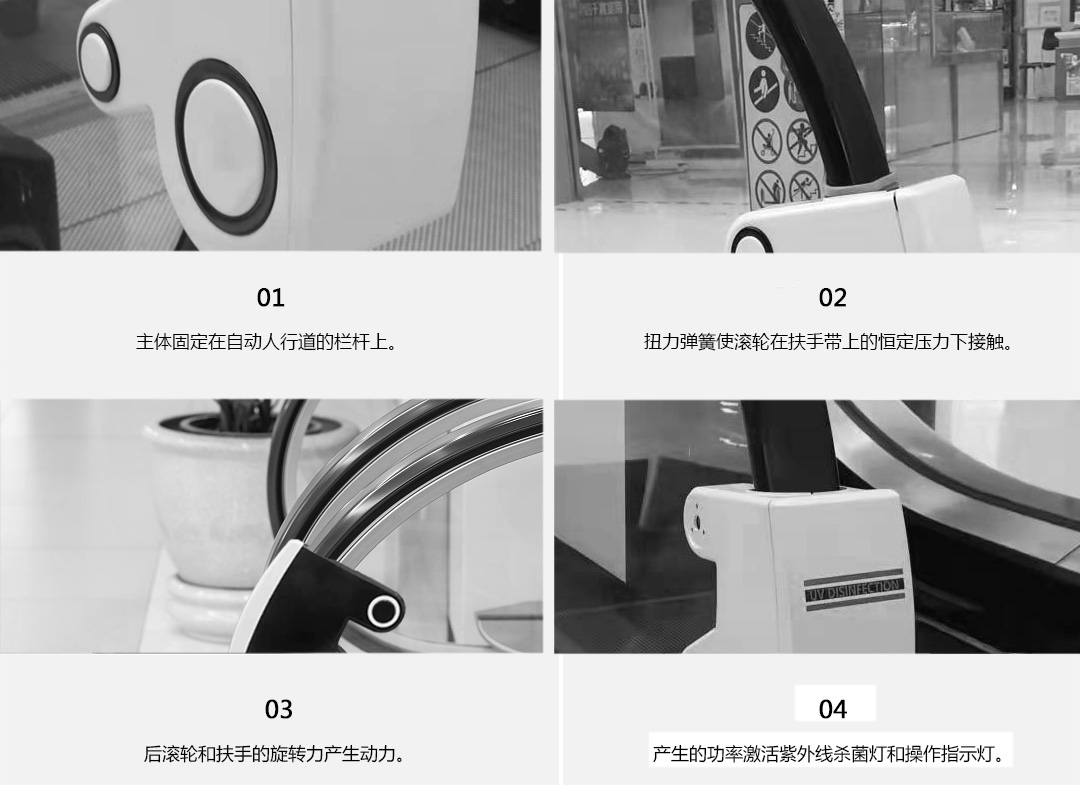 01

主体固定在自动人行道的栏杆上。

02

扭力弹簧使滚轮在扶手带上的恒定压力下接触。

UV DISINFECTION

03

后滚轮和扶手的旋转力产生动力。

04

产生的功率激活紫外线杀菌灯和操作指示灯。